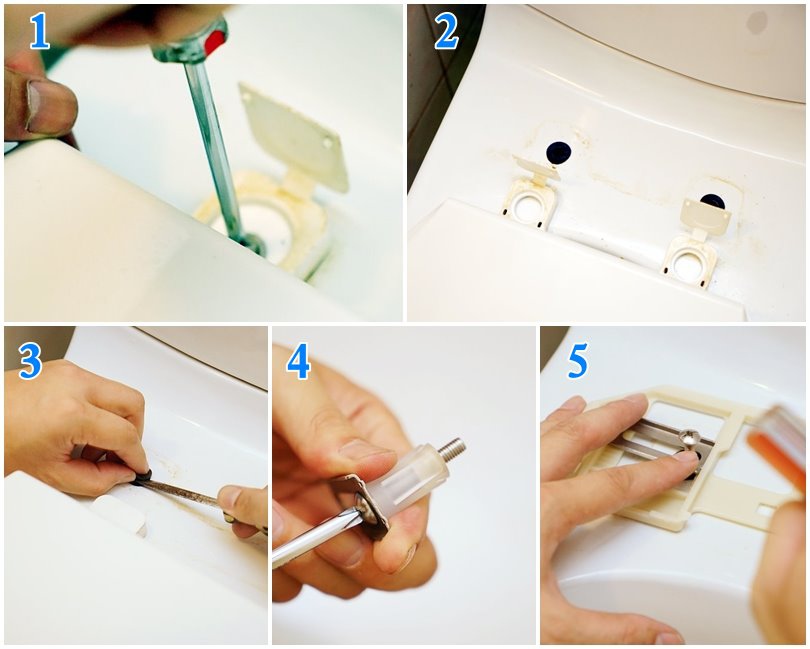 1
2
3
4
5